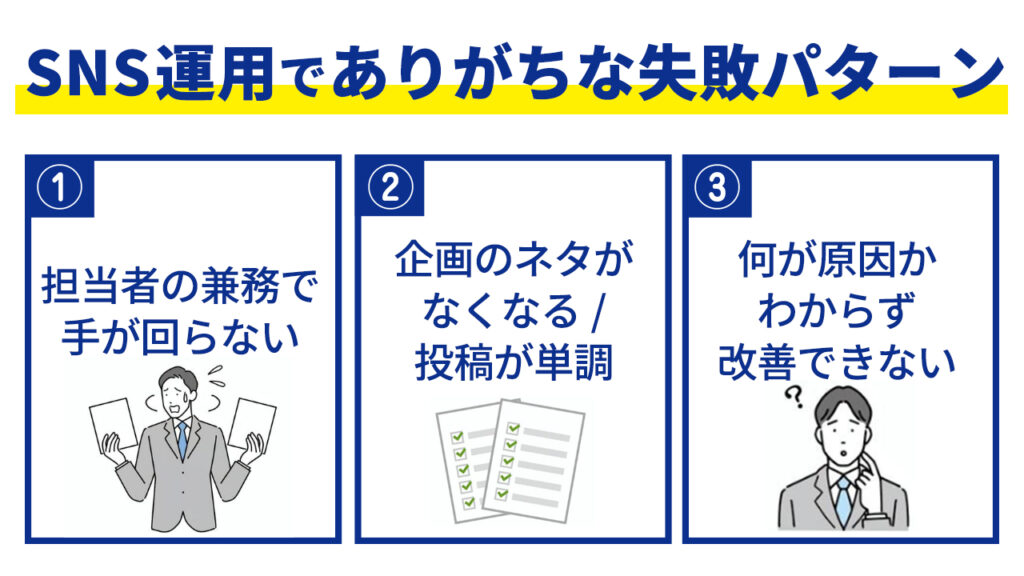 SNS運用でありがちな失敗パターン

①

担当者の兼務で手が回らない

②

企画のネタがなくなる / 投稿が単調

③

何が原因かわからず改善できない

?